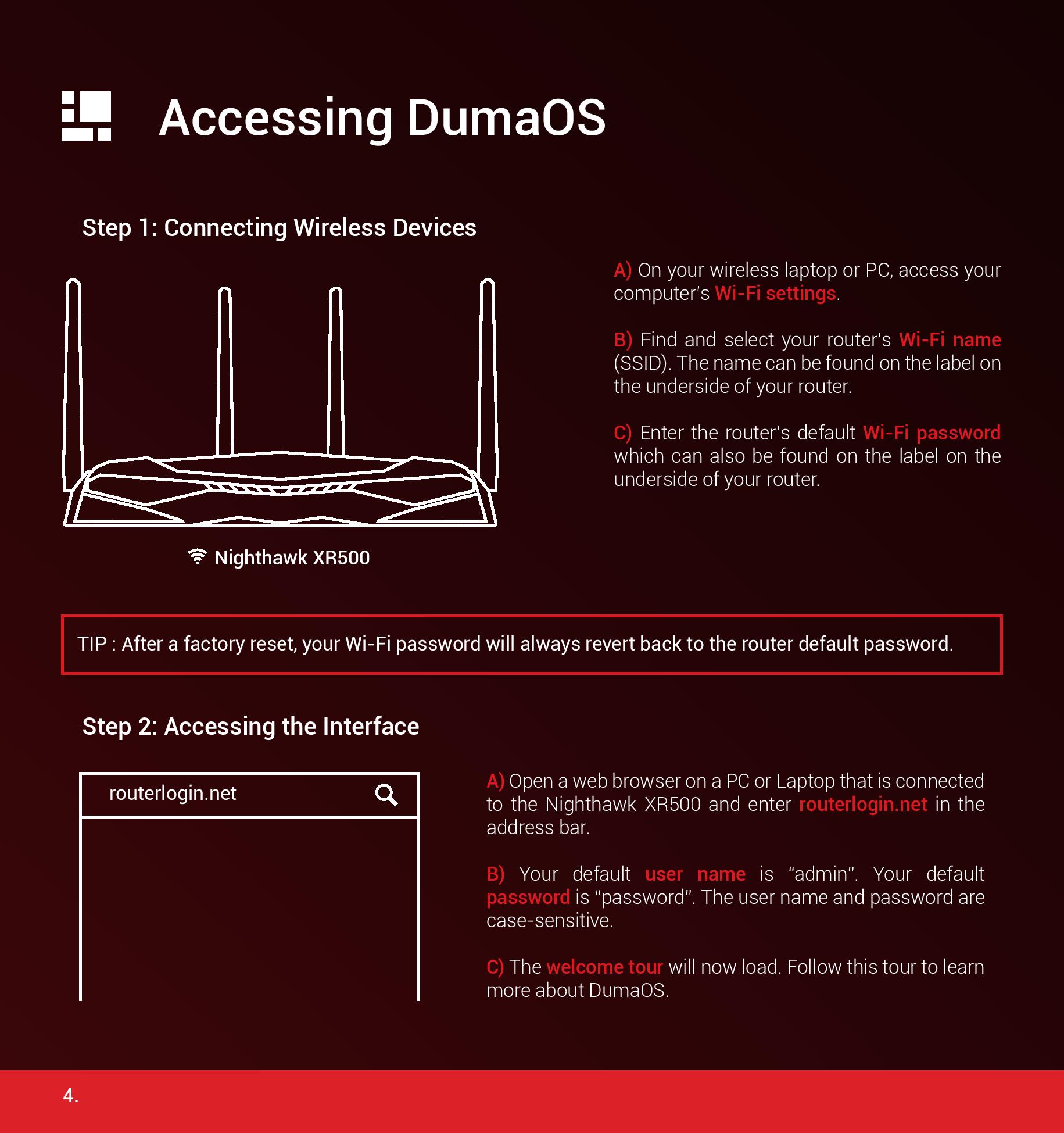 Accessing DumaOS

Step 1: Connecting Wireless Devices

Nighthawk XR500

A) On your wireless laptop or PC, access your computer's Wi-Fi settings.

B) Find and select your router's Wi-Fi name (SSID). The name can be found on the label on the underside of your router.

C) Enter the router's default Wi-Fi password which can also be found on the label on the underside of your router.

TIP : After a factory reset, your Wi-Fi password will always revert back to the router default password.

Step 2: Accessing the Interface

routerlogin.net

A) Open a web browser on a PC or Laptop that is connected to the Nighthawk XR500 and enter routerlogin.net in the address bar.

B) Your default user name is "admin". Your default password is "password". The user name and password are case-sensitive.

C) The welcome tour will now load. Follow this tour to learn more about DumaOS.

4.